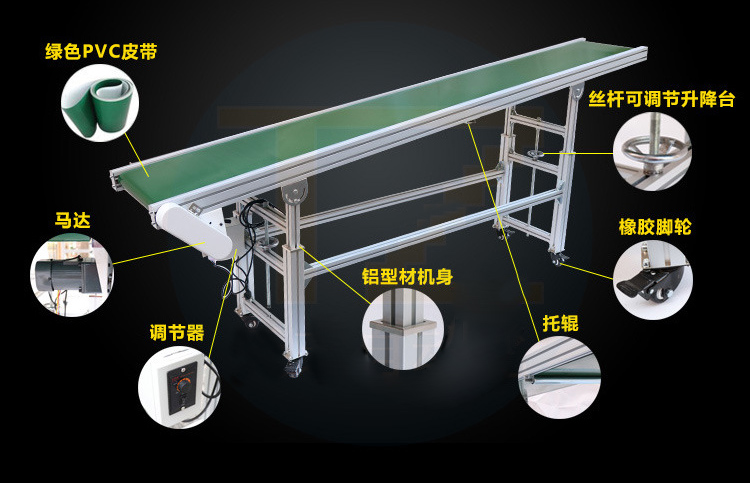 绿色PVC皮带

丝杆可调节升降台

马达

橡胶脚轮

铝型材机身

调节器

托辊