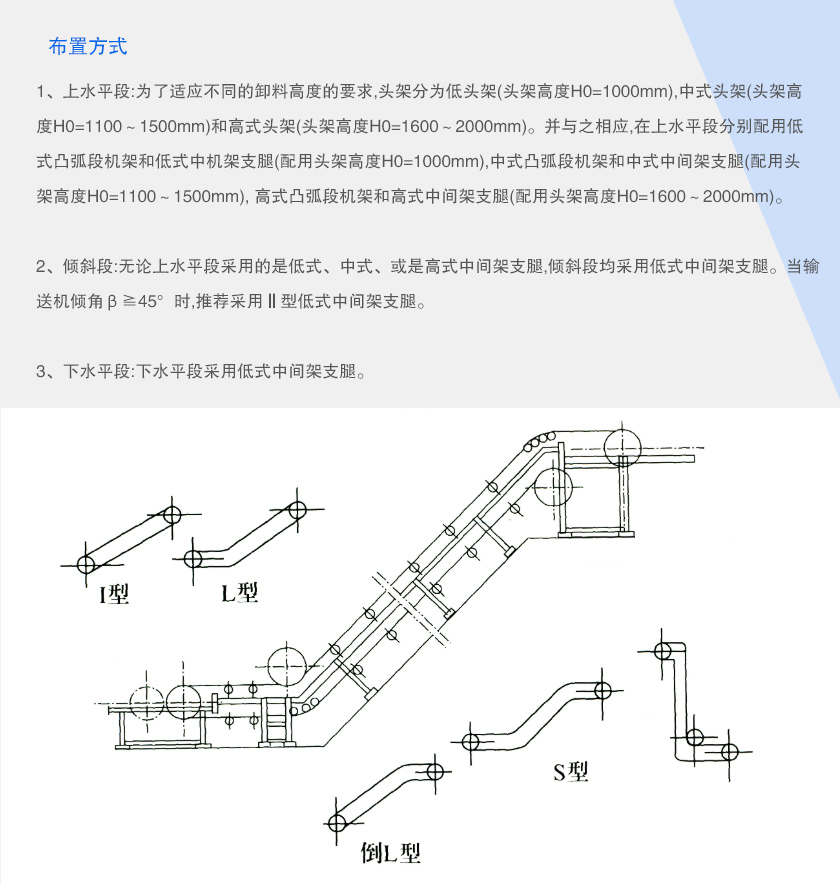 布置方式

1、上水平段:为了适应不同的卸料高度的要求,头架分为低头架(头架高度H0=1000mm),中式头架(头架高度H0=1100～1500mm)和高式头架(头架高度H0=1600～2000mm)。并与之相应,在上水平段分别配用低式凸弧段机架和低式中机架支腿(配用头架高度H0=1000mm),中式凸弧段机架和中式中间架支腿(配用头架高度H0=1100～1500mm), 高式凸弧段机架和高式中间架支腿(配用头架高度H0=1600～2000mm)。

2、倾斜段:无论上水平段采用的是低式、中式、或是高式中间架支腿,倾斜段均采用低式中间架支腿。当输送机倾角β≧45° 时,推荐采用Ⅱ型低式中间架支腿。

3、下水平段:下水平段采用低式中间架支腿。

I型

L型

S型

倒L型